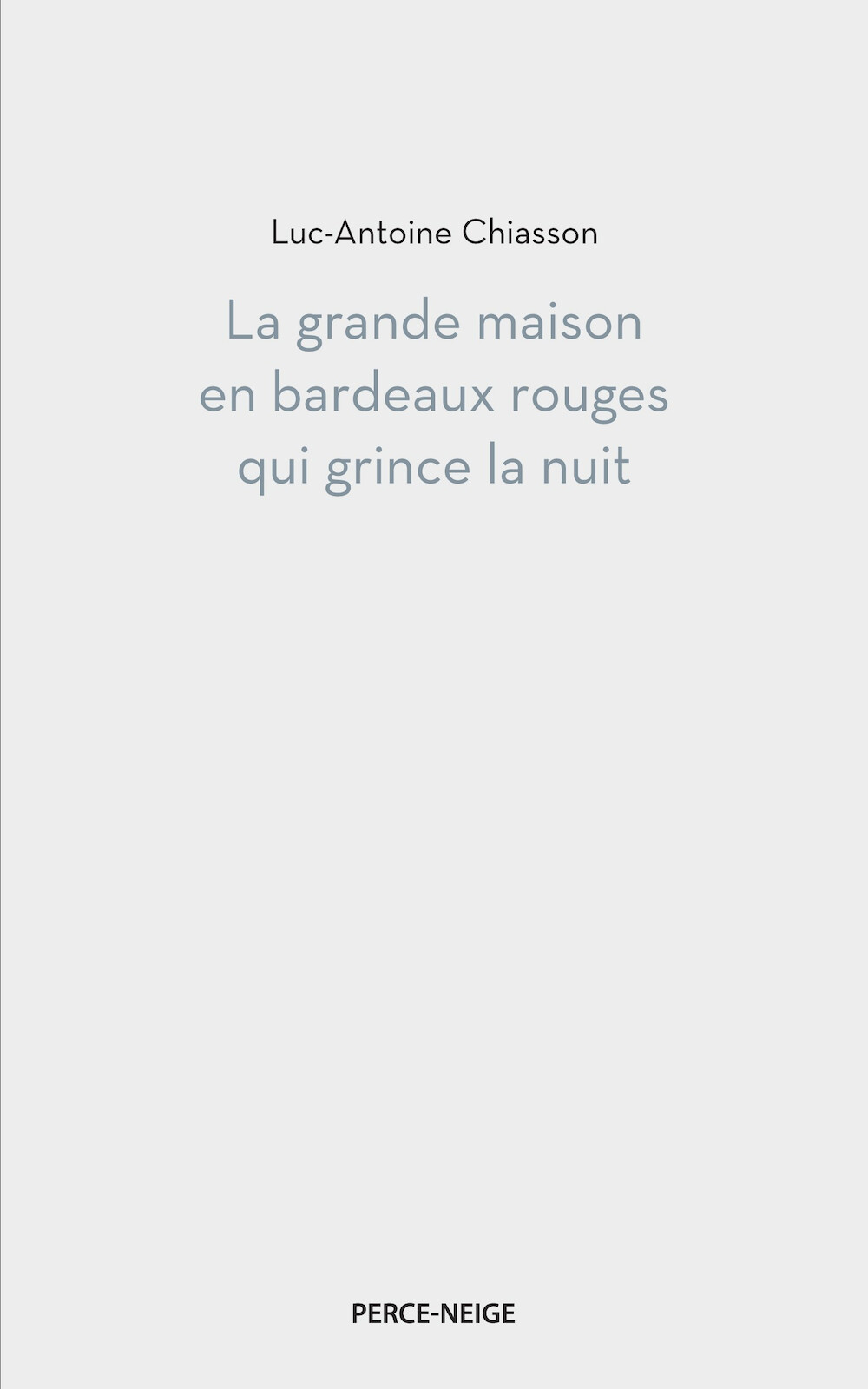 Luc-Antoine Chiasson

La grande maison
en bardeaux rouges
qui grince la nuit

PERCE-NEIGE